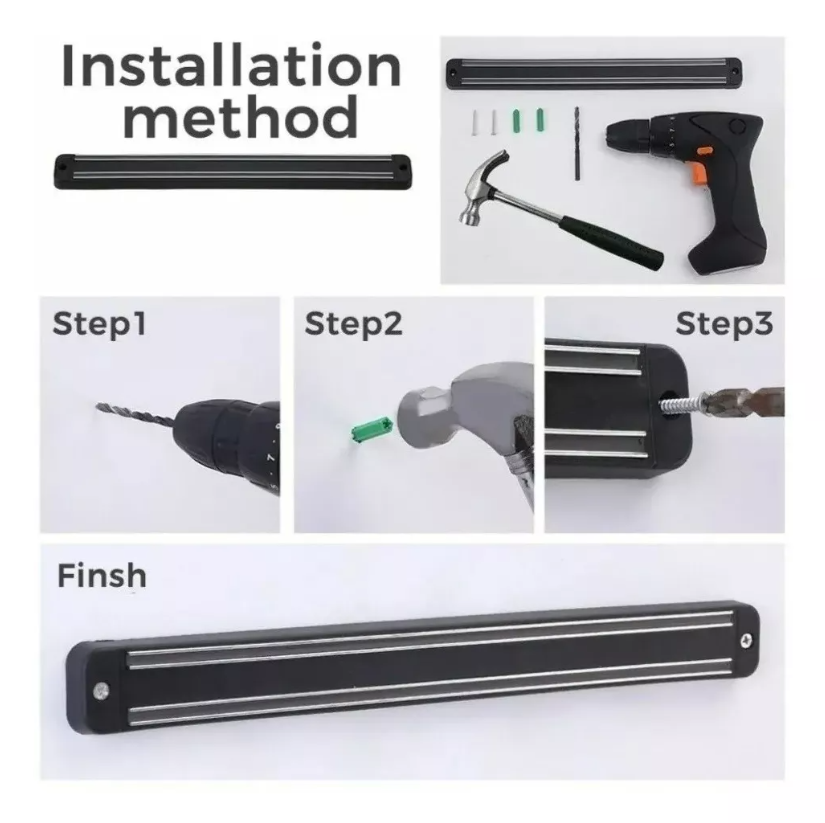 Installation method

Step1

Step2

Step3

Finsh